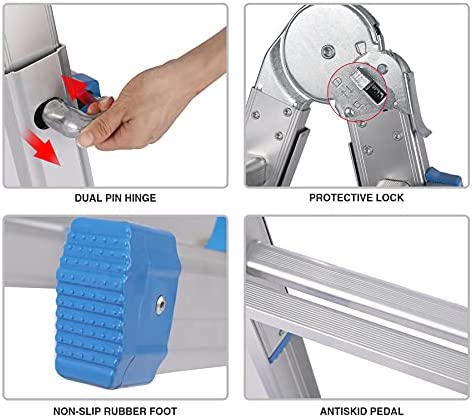 DUAL PIN HINGE

PROTECTIVE LOCK

NON-SLIP RUBBER FOOT

ANTISKID PEDAL