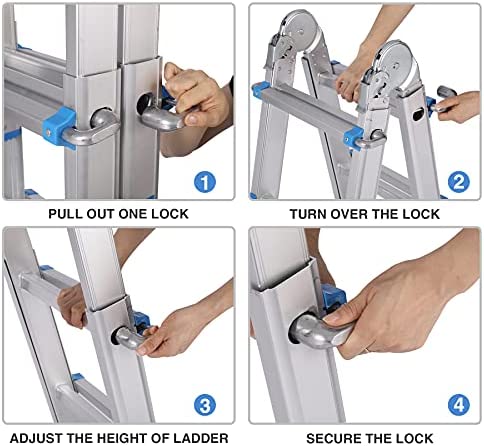 1

PULL OUT ONE LOCK

2

TURN OVER THE LOCK

3

ADJUST THE HEIGHT OF LADDER

4

SECURE THE LOCK