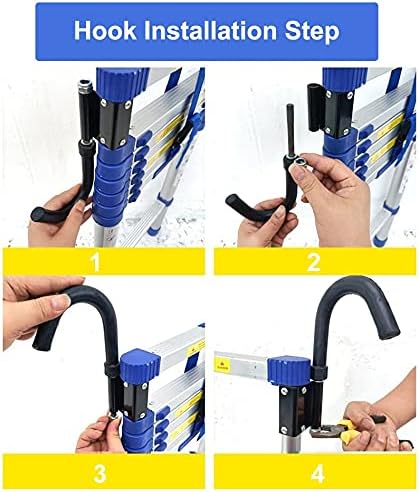 Hook Installation Step

1

2

3

4