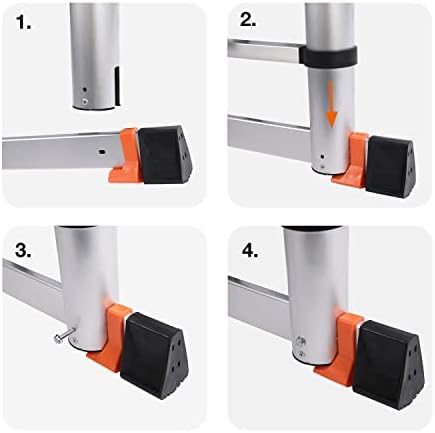 1.

2.

3.

4.