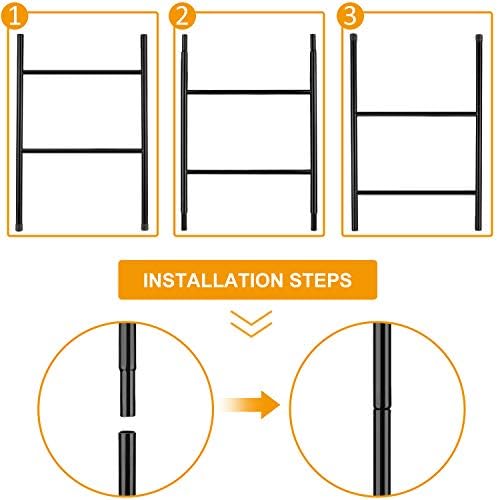 1

2

3

INSTALLATION STEPS