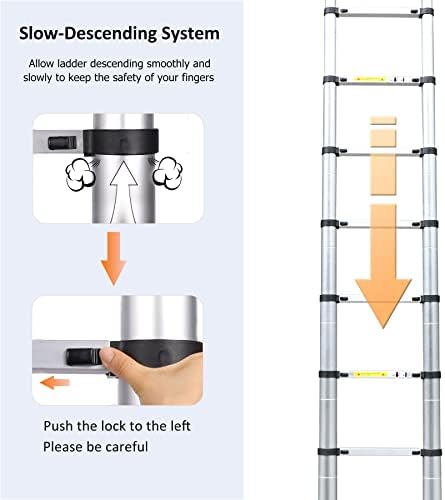 Slow-Descending System

Allow ladder descending smoothly and slowly to keep the safety of your fingers

Push the lock to the left
Please be careful