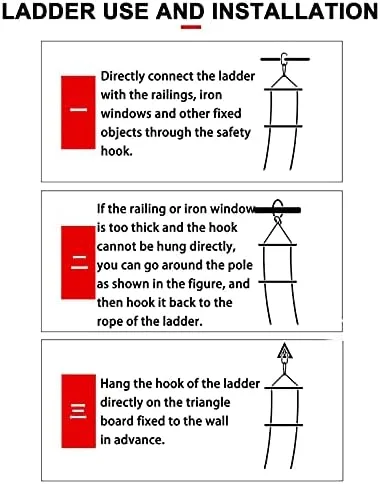 LADDER USE AND INSTALLATION

一

Directly connect the ladder with the railings, iron windows and other fixed objects through the safety hook.

二

If the railing or iron window is too thick and the hook cannot be hung directly, you can go around the pole as shown in the figure, and then hook it back to the rope of the ladder.

三

Hang the hook of the ladder directly on the triangle board fixed to the wall in advance.