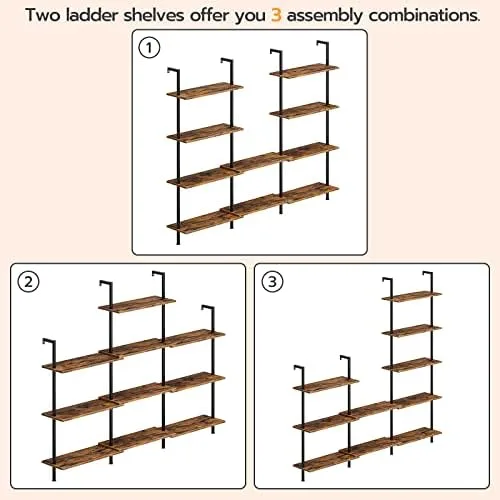 Two ladder shelves offer you 3 assembly combinations.

1

2

3