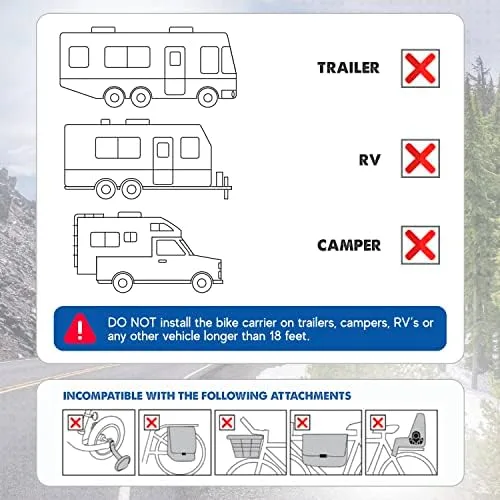 TRAILER

RV

CAMPER

DO NOT install the bike carrier on trailers, campers, RV's or any other vehicle longer than 18 feet.

INCOMPATIBLE WITH THE FOLLOWING ATTACHMENTS