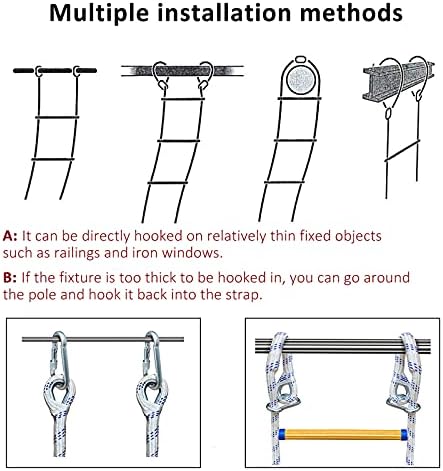 Multiple installation methods

A: It can be directly hooked on relatively thin fixed objects such as railings and iron windows.

B: If the fixture is too thick to be hooked in, you can go around the pole and hook it back into the strap.