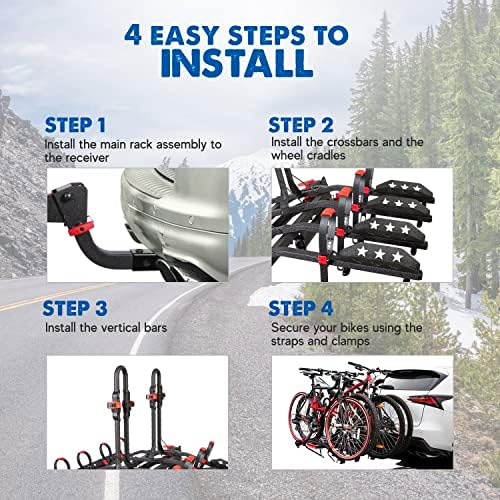 4 EASY STEPS TO INSTALL

STEP 1
Install the main rack assembly to the receiver

STEP 2
Install the crossbars and the wheel cradles

STEP 3
Install the vertical bars

STEP 4
Secure your bikes using the straps and clamps