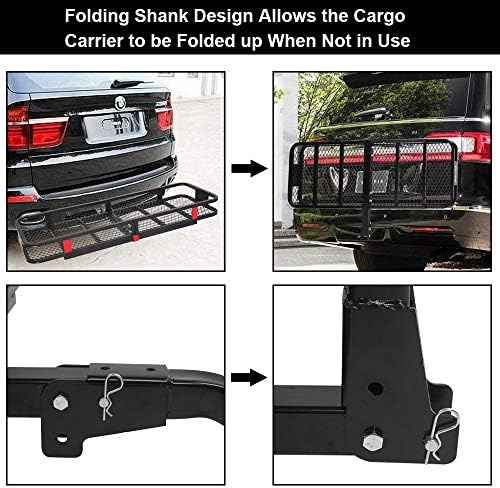 Folding Shank Design Allows the Cargo Carrier to be Folded up When Not in Use