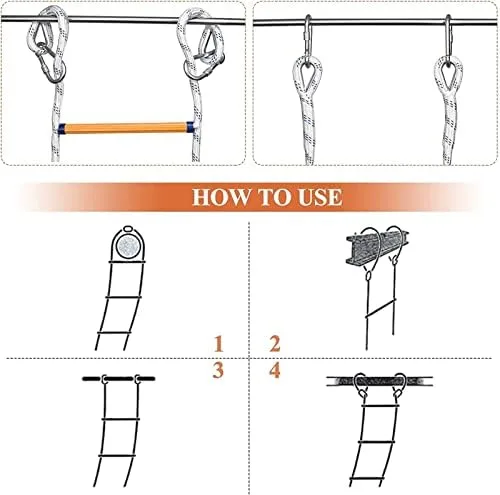 HOW TO USE

1

2

3

4