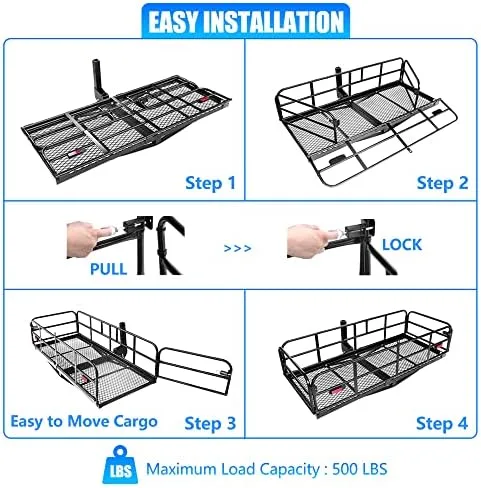 EASY INSTALLATION

Step 1

Step 2

PULL

>>>

LOCK

Easy to Move Cargo

Step 3

Step 4

LBS

Maximum Load Capacity : 500 LBS