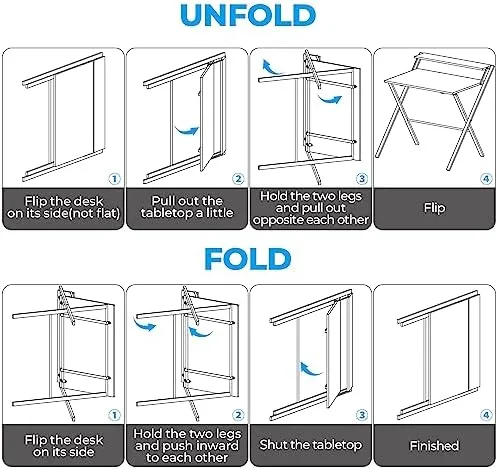 UNFOLD

1
Flip the desk on its side(not flat)

2
Pull out the tabletop a little

3
Hold the two legs and pull out opposite each other

4
Flip

FOLD

1
Flip the desk on its side

2
Hold the two legs and push inward to each other

3
Shut the tabletop

4
Finished