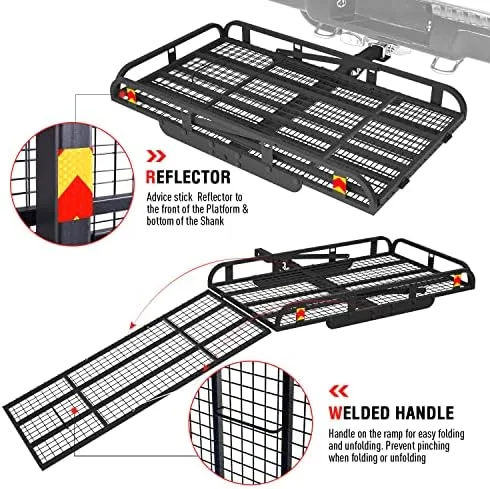 REFLECTOR

Advice stick Reflector to the front of the Platform & bottom of the Shank

WELDED HANDLE

Handle on the ramp for easy folding and unfolding. Prevent pinching when folding or unfolding