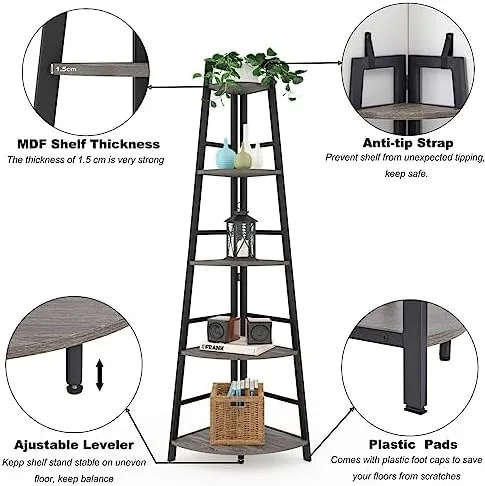 1.5cm

MDF Shelf Thickness
The thickness of 1.5 cm is very strong

Anti-tip Strap
Prevent shelf from unexpected tipping, keep safe.

FRANK

Ajustable Leveler
Kepp shelf stand stable on uneven floor, keep balance

Plastic Pads
Comes with plastic foot caps to save your floors from scratches