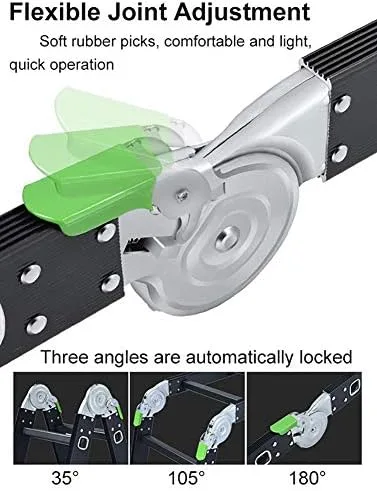 Flexible Joint Adjustment

Soft rubber picks, comfortable and light, quick operation

Three angles are automatically locked

35°

105°

180°