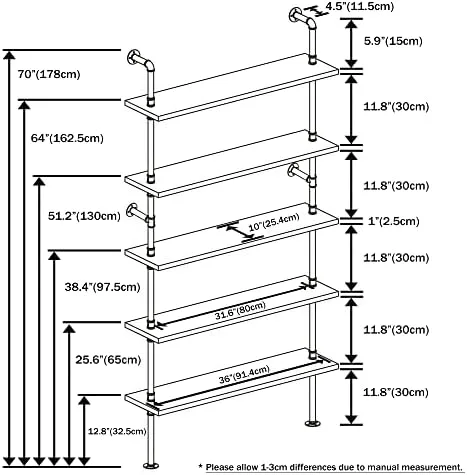 4.5"(11.5cm)

5.9"(15cm)

70"(178cm)

11.8"(30cm)

64"(162.5cm)

11.8"(30cm)

51.2"(130cm)

1"(2.5cm)

10"(25.4cm)

11.8"(30cm)

38.4"(97.5cm)

31.6"(80cm)

11.8"(30cm)

25.6"(65cm)

36"(91.4cm)

11.8"(30cm)

12.8"(32.5cm)

* Please allow 1-3cm differences due to manual measurement.