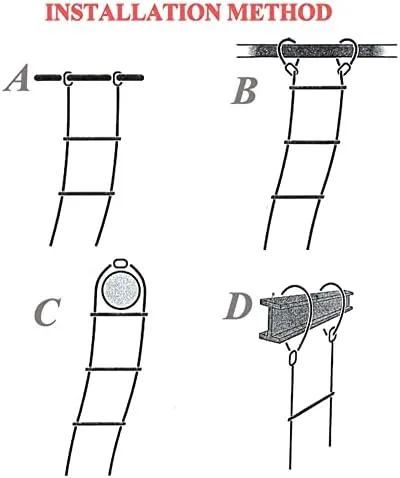 INSTALLATION METHOD

A

B

C

D