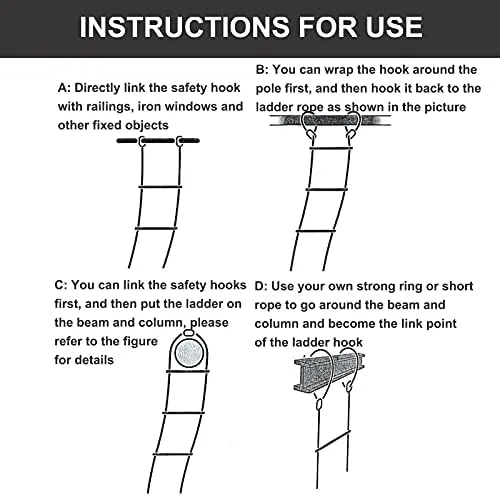 INSTRUCTIONS FOR USE

A: Directly link the safety hook with railings, iron windows and other fixed objects

B: You can wrap the hook around the pole first, and then hook it back to the ladder rope as shown in the picture

C: You can link the safety hooks first, and then put the ladder on the beam and column, please refer to the figure for details

D: Use your own strong ring or short rope to go around the beam and column and become the link point of the ladder hook