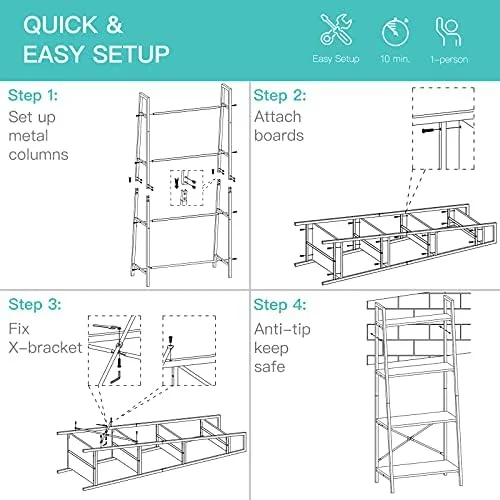 QUICK & EASY SETUP

Easy Setup

10 min.

1-person

Step 1:
Set up metal columns

Step 2:
Attach boards

Step 3:
Fix X-bracket

Step 4:
Anti-tip keep safe