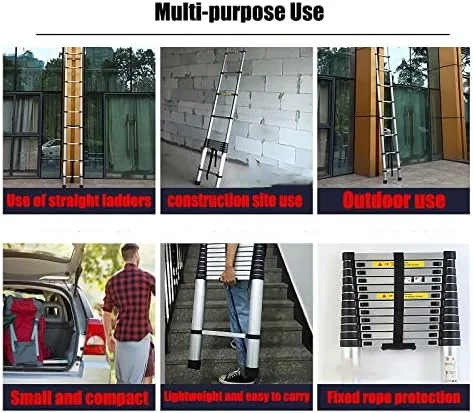 Multi-purpose Use

Use of straight ladders

construction site use

Outdoor use

Small and compact

Lightweight and easy to carry

Fixed rope protection