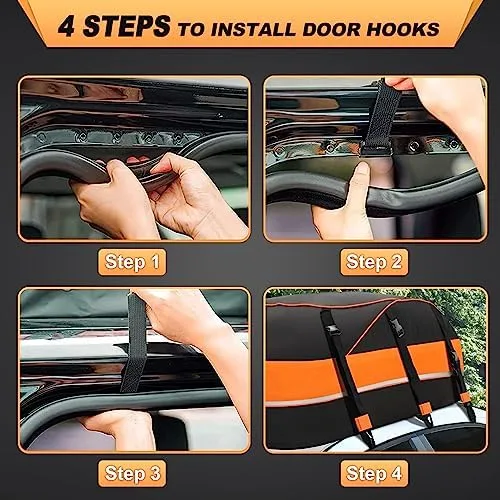 4 STEPS TO INSTALL DOOR HOOKS

Step 1

Step 2

Step 3

Step 4