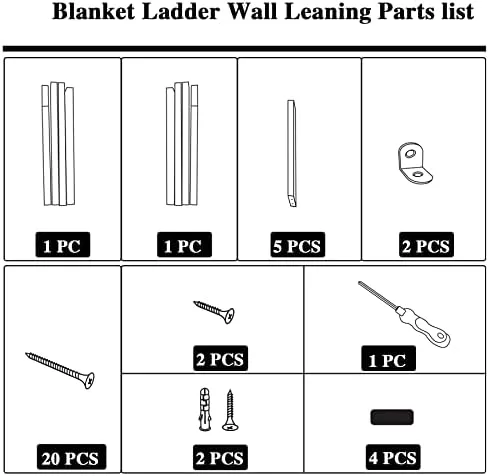 Blanket Ladder Wall Leaning Parts list

1 PC

1 PC

5 PCS

2 PCS

20 PCS

2 PCS

1 PC

2 PCS

4 PCS