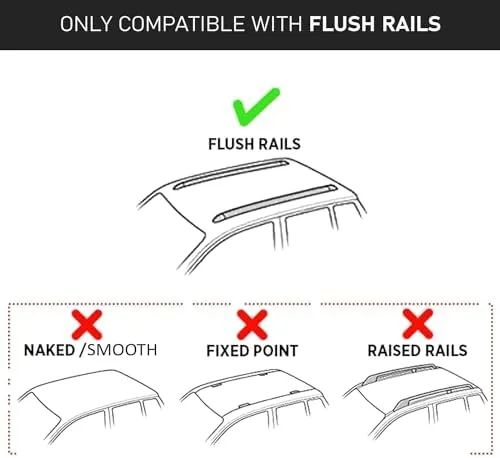 ONLY COMPATIBLE WITH FLUSH RAILS

FLUSH RAILS

NAKED /SMOOTH

FIXED POINT

RAISED RAILS