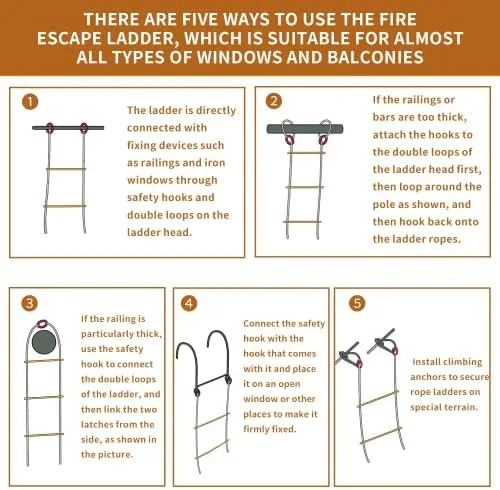 THERE ARE FIVE WAYS TO USE THE FIRE ESCAPE LADDER, WHICH IS SUITABLE FOR ALMOST ALL TYPES OF WINDOWS AND BALCONIES

1

The ladder is directly connected with fixing devices such as railings and iron windows through safety hooks and double loops on the ladder head.

2

If the railings or bars are too thick, attach the hooks to the double loops of the ladder head first, then loop around the pole as shown, and then hook back onto the ladder ropes.

3

If the railing is particularly thick, use the safety hook to connect the double loops of the ladder, and then link the two latches from the side, as shown in the picture.

4

Connect the safety hook with the hook that comes with it and place it on an open window or other places to make it firmly fixed.

5

Install climbing anchors to secure rope ladders on special terrain.