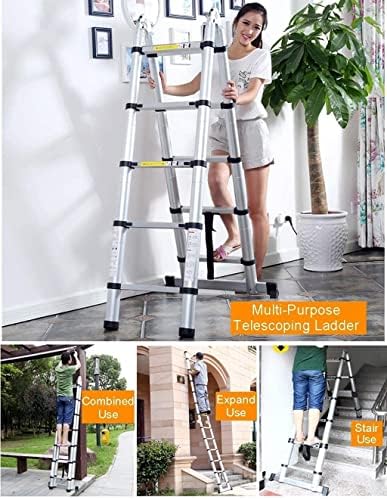 Multi-Purpose Telescoping Ladder

Combined Use

Expand Use

Stair Use