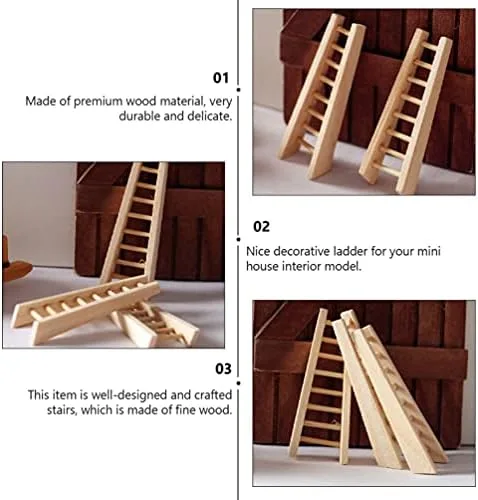 01

Made of premium wood material, very durable and delicate.

02

Nice decorative ladder for your mini house interior model.

03

This item is well-designed and crafted stairs, which is made of fine wood.