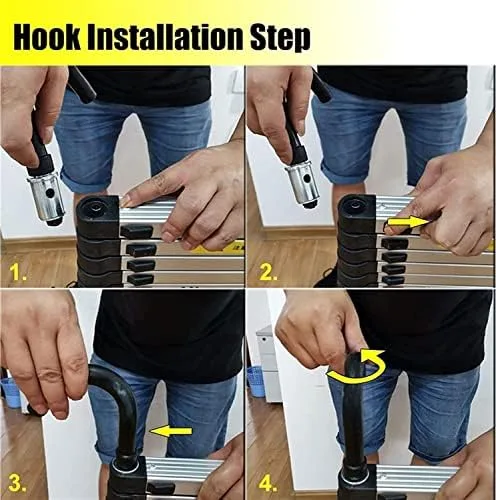 Hook Installation Step

1.

2.

3.

4.