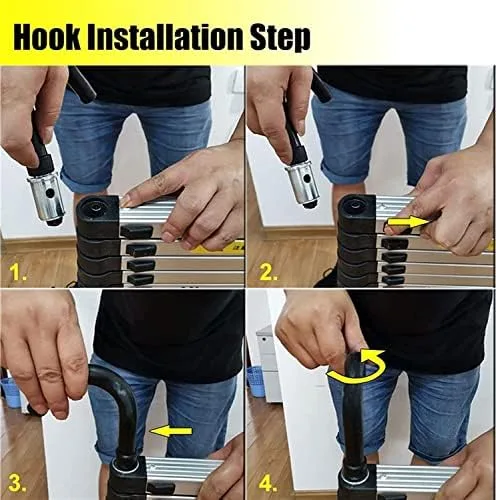 Hook Installation Step

1.

2.

3.

4.