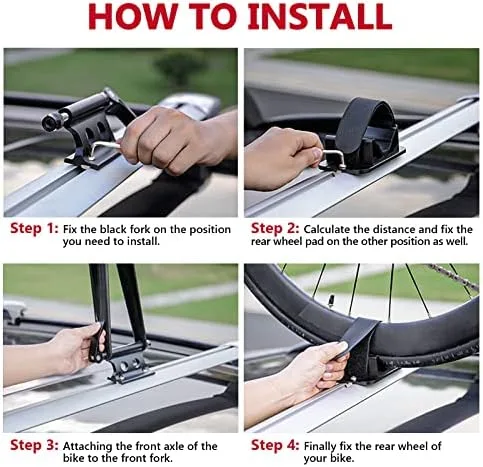 HOW TO INSTALL

Step 1: Fix the black fork on the position you need to install.

Step 2: Calculate the distance and fix the rear wheel pad on the other position as well.

Step 3: Attaching the front axle of the bike to the front fork.

Step 4: Finally fix the rear wheel of your bike.