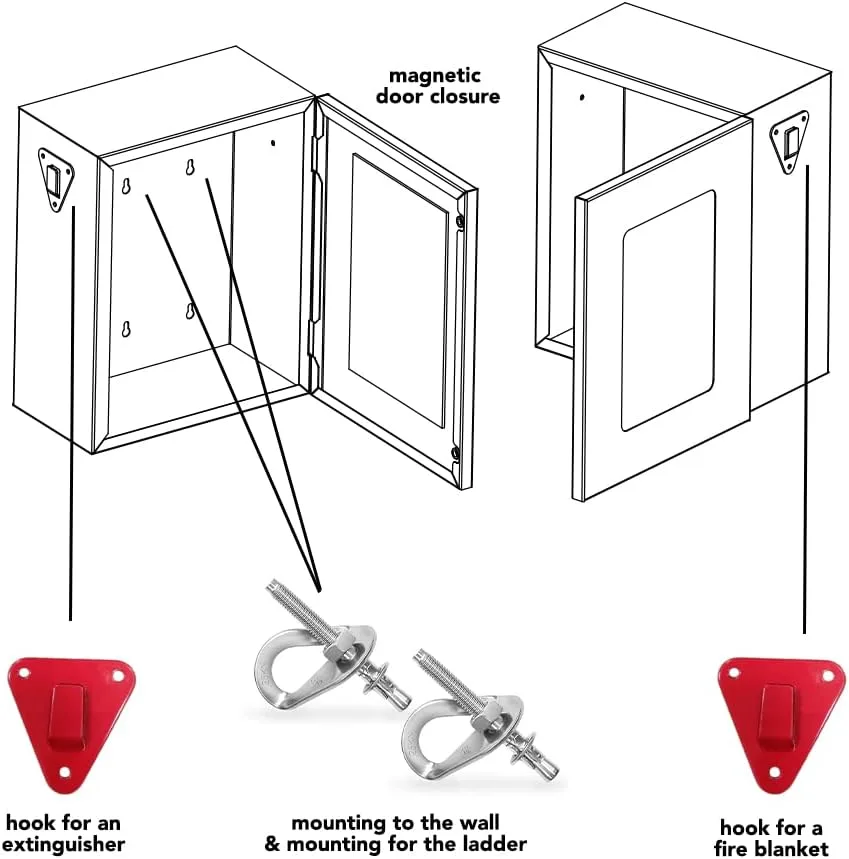 magnetic door closure

hook for an extinguisher

mounting to the wall & mounting for the ladder

hook for a fire blanket