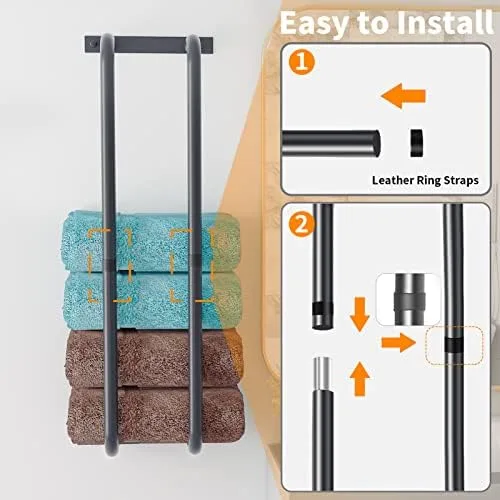 Easy to Install

1

Leather Ring Straps

2