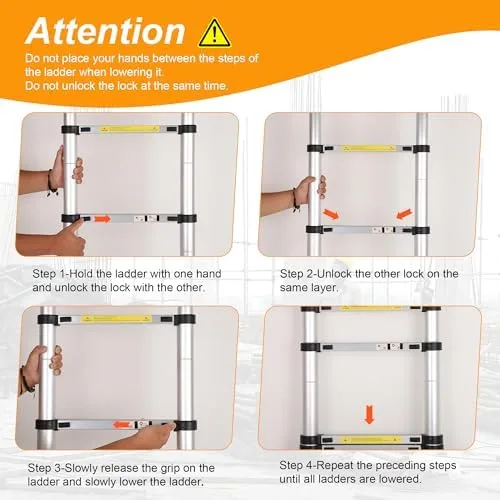 Attention

Do not place your hands between the steps of the ladder when lowering it.
Do not unlock the lock at the same time.

Step 1-Hold the ladder with one hand and unlock the lock with the other.

Step 2-Unlock the other lock on the same layer.

Step 3-Slowly release the grip on the ladder and slowly lower the ladder.

Step 4-Repeat the preceding steps until all ladders are lowered.