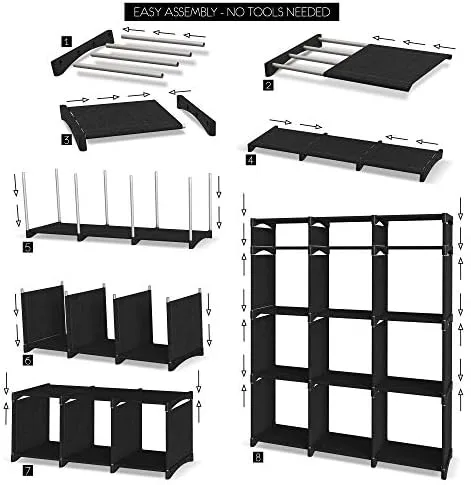 EASY ASSEMBLY - NO TOOLS NEEDED

1

2

3

4

5

6

7

8