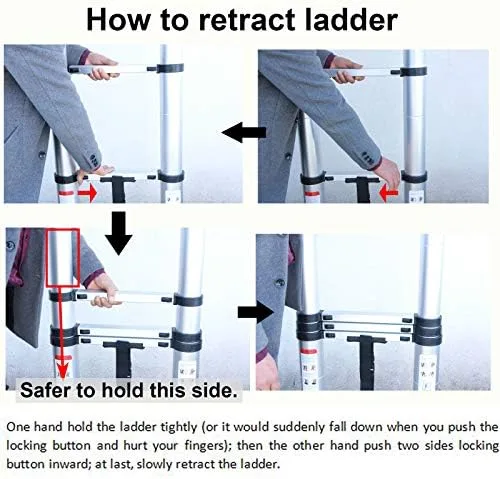 How to retract ladder

Safer to hold this side.

One hand hold the ladder tightly (or it would suddenly fall down when you push the locking button and hurt your fingers); then the other hand push two sides locking button inward; at last, slowly retract the ladder.