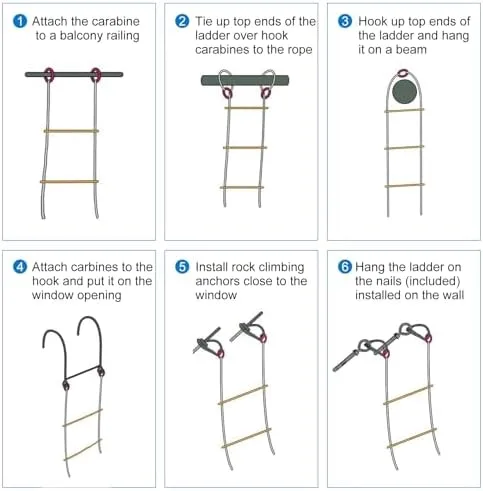 1 Attach the carabine to a balcony railing

2 Tie up top ends of the ladder over hook carabines to the rope

3 Hook up top ends of the ladder and hang it on a beam

4 Attach carbines to the hook and put it on the window opening

5 Install rock climbing anchors close to the window

6 Hang the ladder on the nails (included) installed on the wall