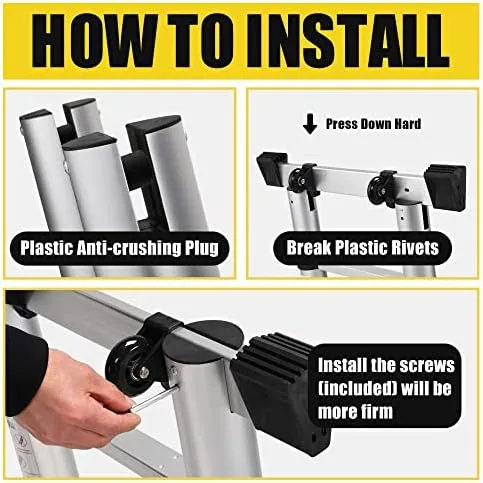 HOW TO INSTALL

Plastic Anti-crushing Plug

Press Down Hard

Break Plastic Rivets

Install the screws (included) will be more firm